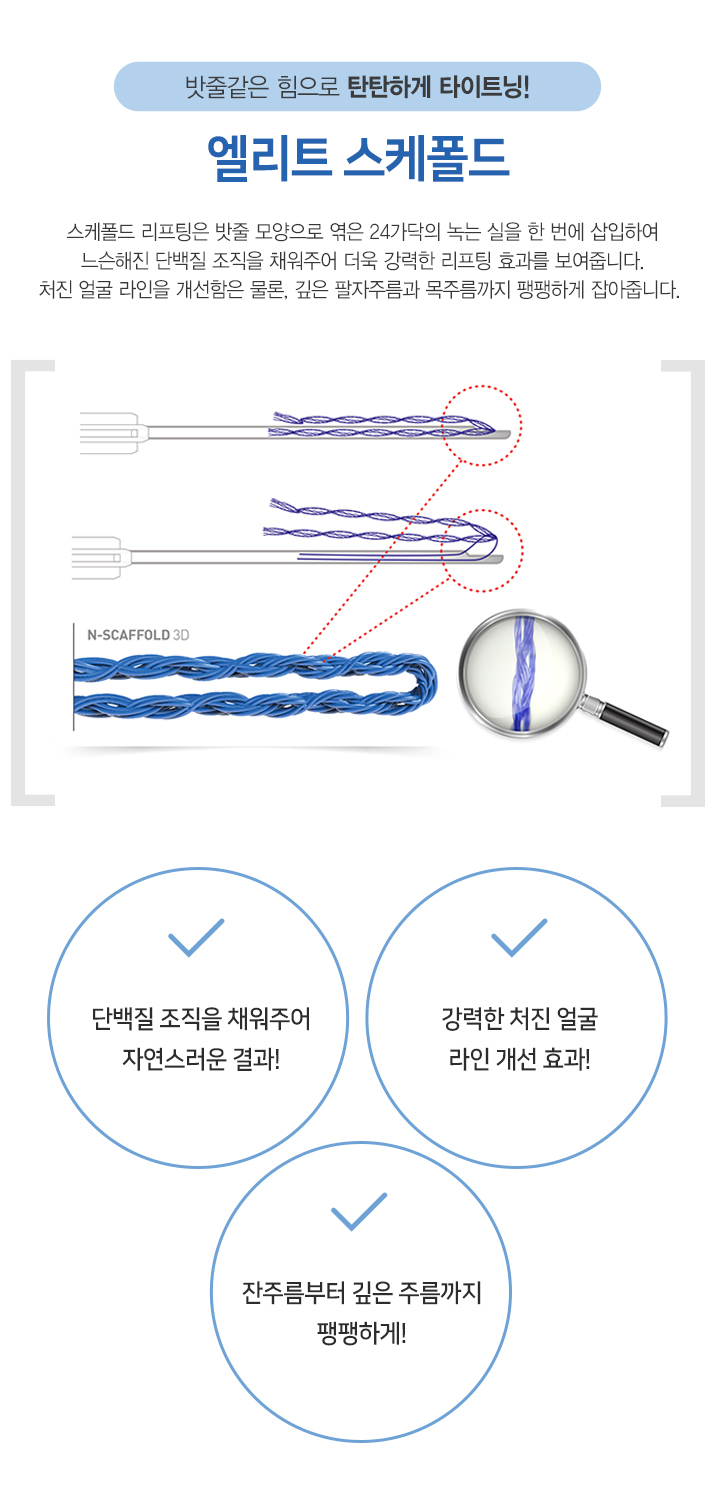 밧줄같은 힘으로 탄탄하게 타이트닝!

엘리트 스케폴드

스케폴드 리프팅은 밧줄 모양으로 엮은 24가닥의 녹는 실을 한 번에 삽입하여 느슨해진 단백질 조직을 채워주어 더욱 강력한 리프팅 효과를 보여줍니다. 처진 얼굴 라인을 개선함은 물론, 깊은 팔자주름과 목주름까지 팽팽하게 잡아줍니다.

N-SCAFFOLD 3D

단백질 조직을 채워주어 자연스러운 결과!

강력한 처진 얼굴 라인 개선 효과!

잔주름부터 깊은 주름까지 팽팽하게!